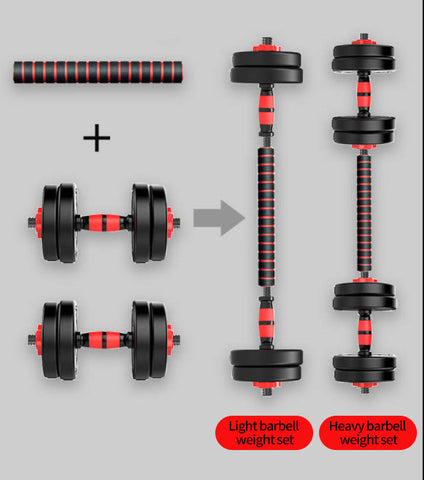 +

Light barbell weight set

Heavy barbell weight set